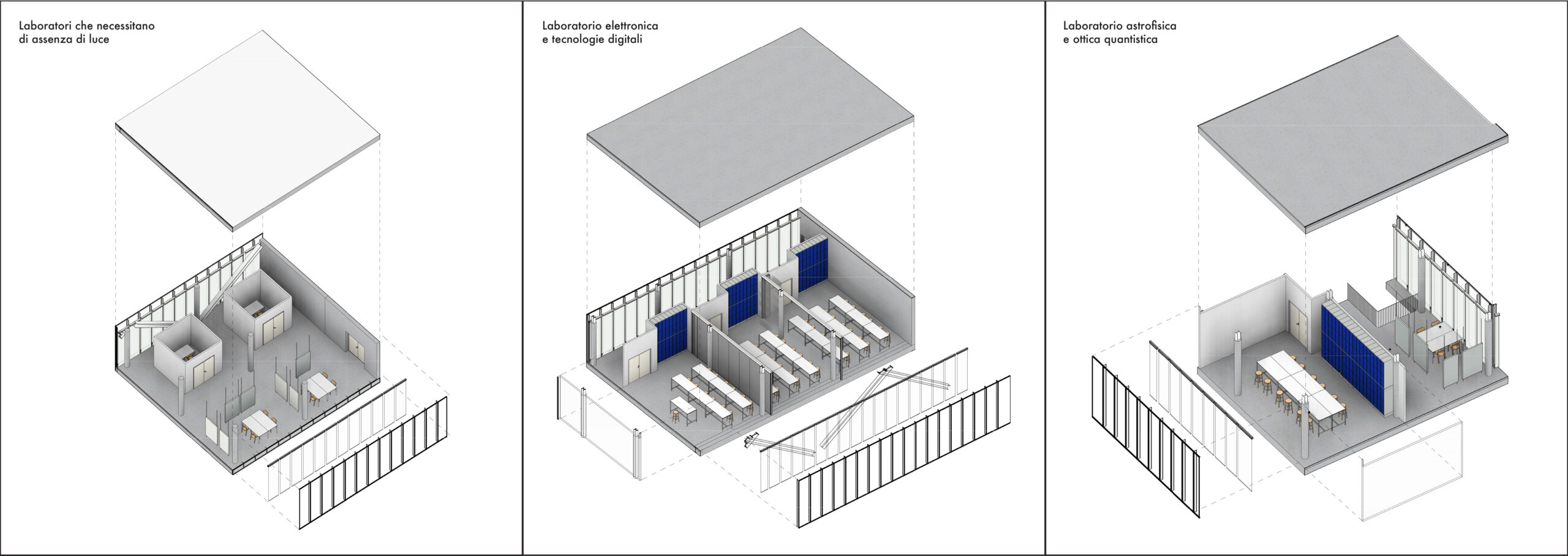 Laboratori che necessitano di assenza di luce

Laboratorio elettronica e tecnologie digitali

Laboratorio astrofisica e ottica quantistica